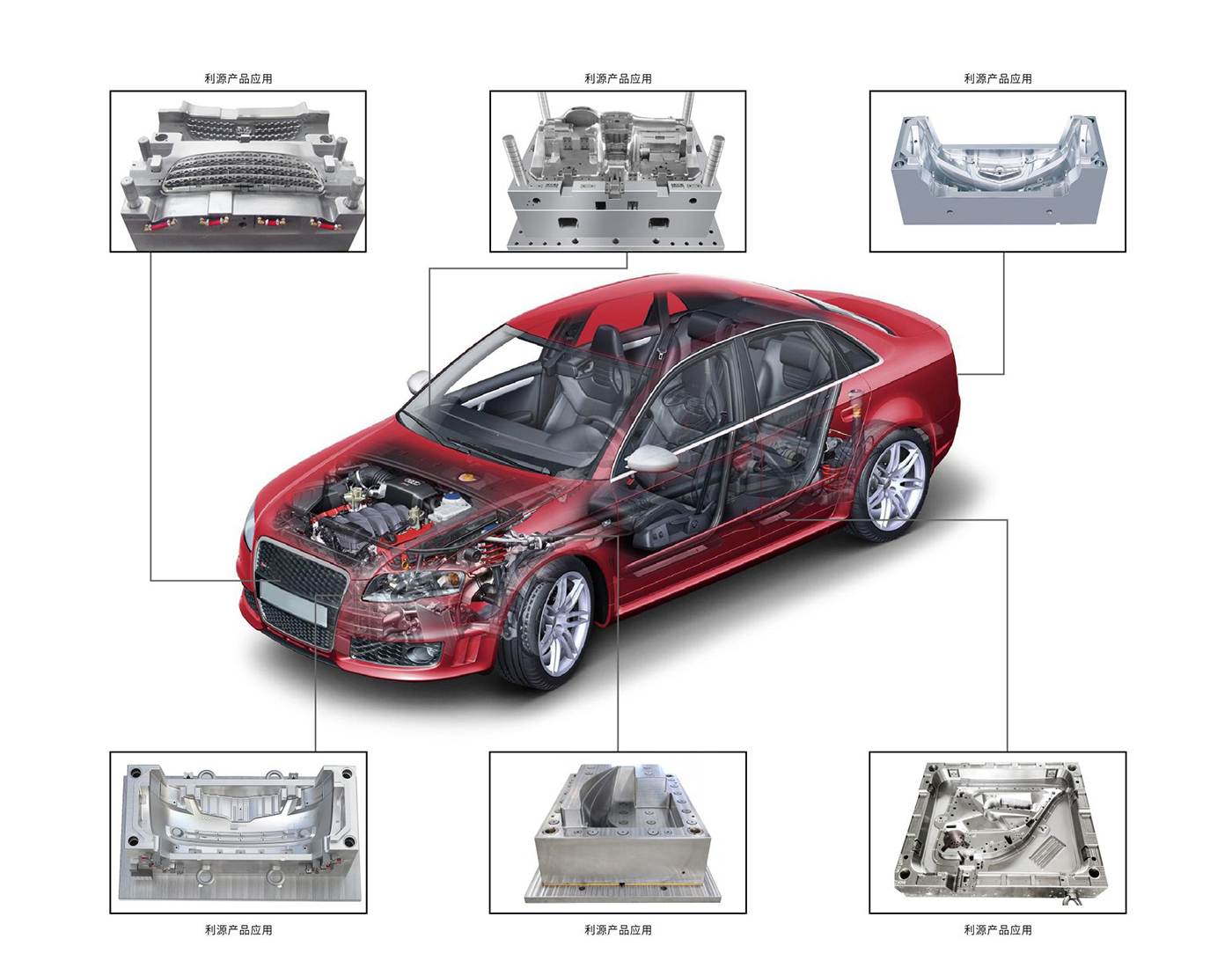 利源产品应用

利源产品应用

利源产品应用

利源产品应用

利源产品应用

利源产品应用